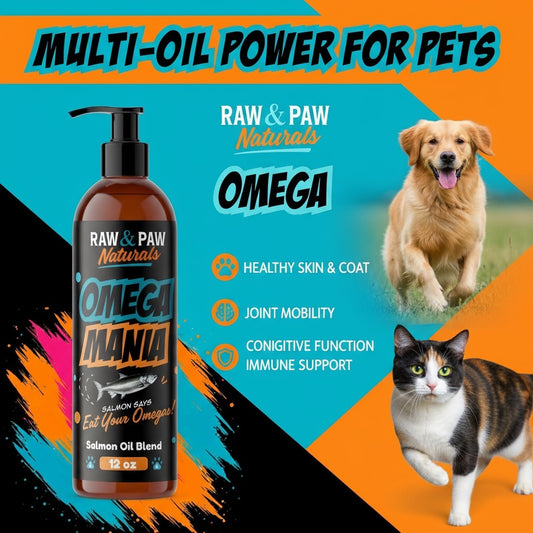 MULTI-OIL POWER FOR PETS

RAW & PAW
Naturals

OMEGA

HEALTHY SKIN & COAT

JOINT MOBILITY

CONIGITIVE FUNCTION
IMMUNE SUPPORT

RAW & PAW
Naturals

OMEGA
MANIA

SALMON SAYS
Eat Your Omegas!

Salmon Oil Blend

12 oz